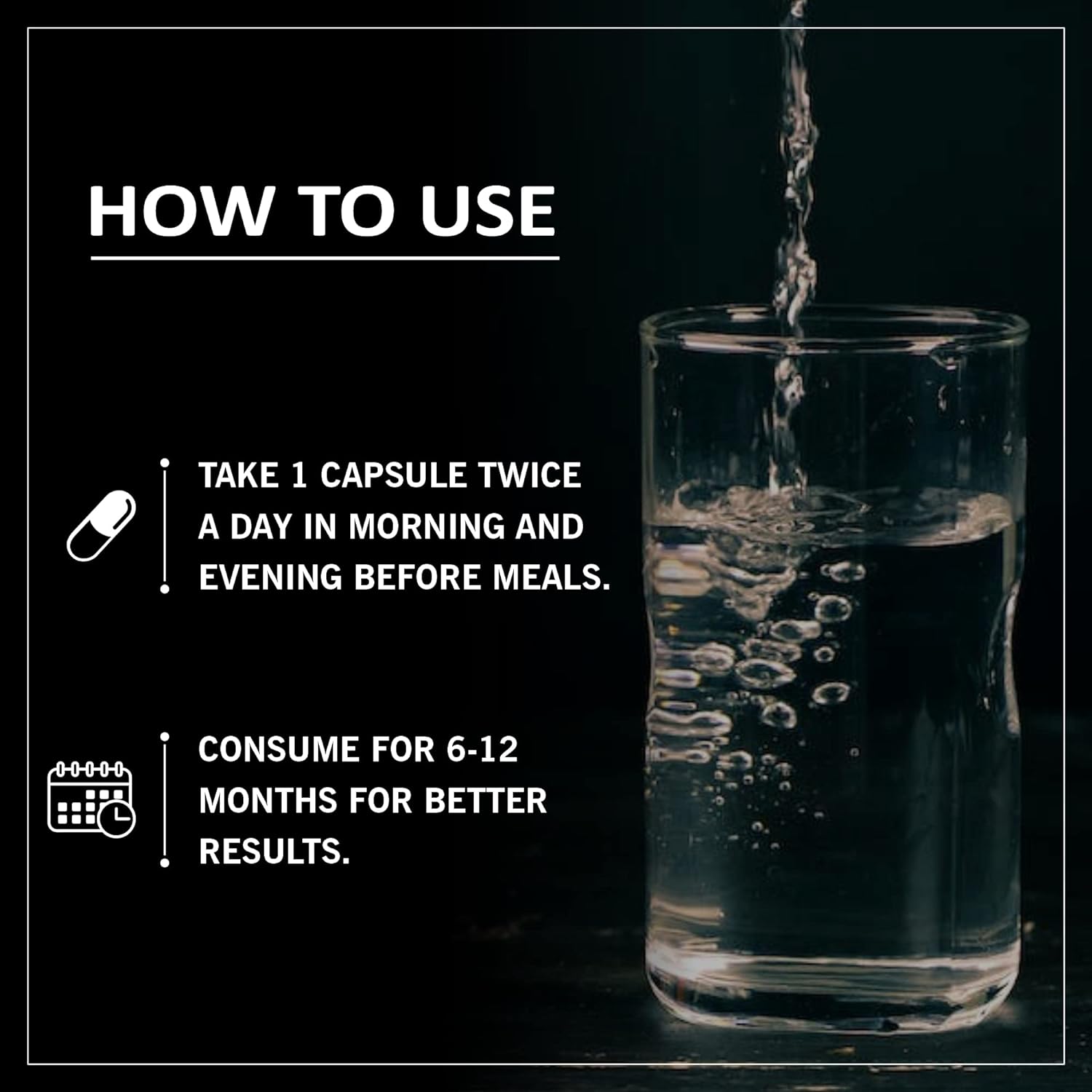 HOW TO USE

TAKE 1 CAPSULE TWICE A DAY IN MORNING AND EVENING BEFORE MEALS.

CONSUME FOR 6-12 MONTHS FOR BETTER RESULTS.